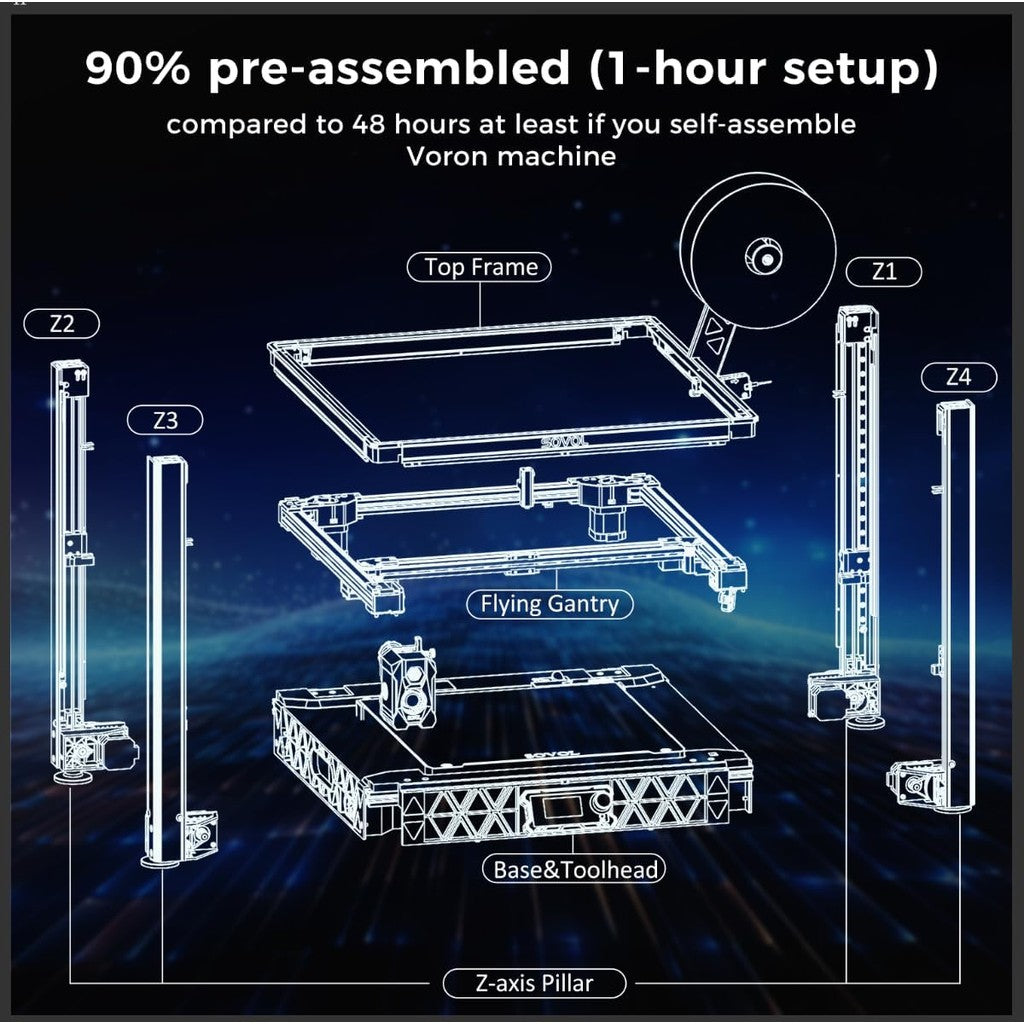 90% pre-assembled (1-hour setup)

compared to 48 hours at least if you self-assemble Voron machine

Top Frame

Z1

Z2

Z3

Z4

SOVOL

Flying Gantry

SOVOL

Base&Toolhead

Z-axis Pillar