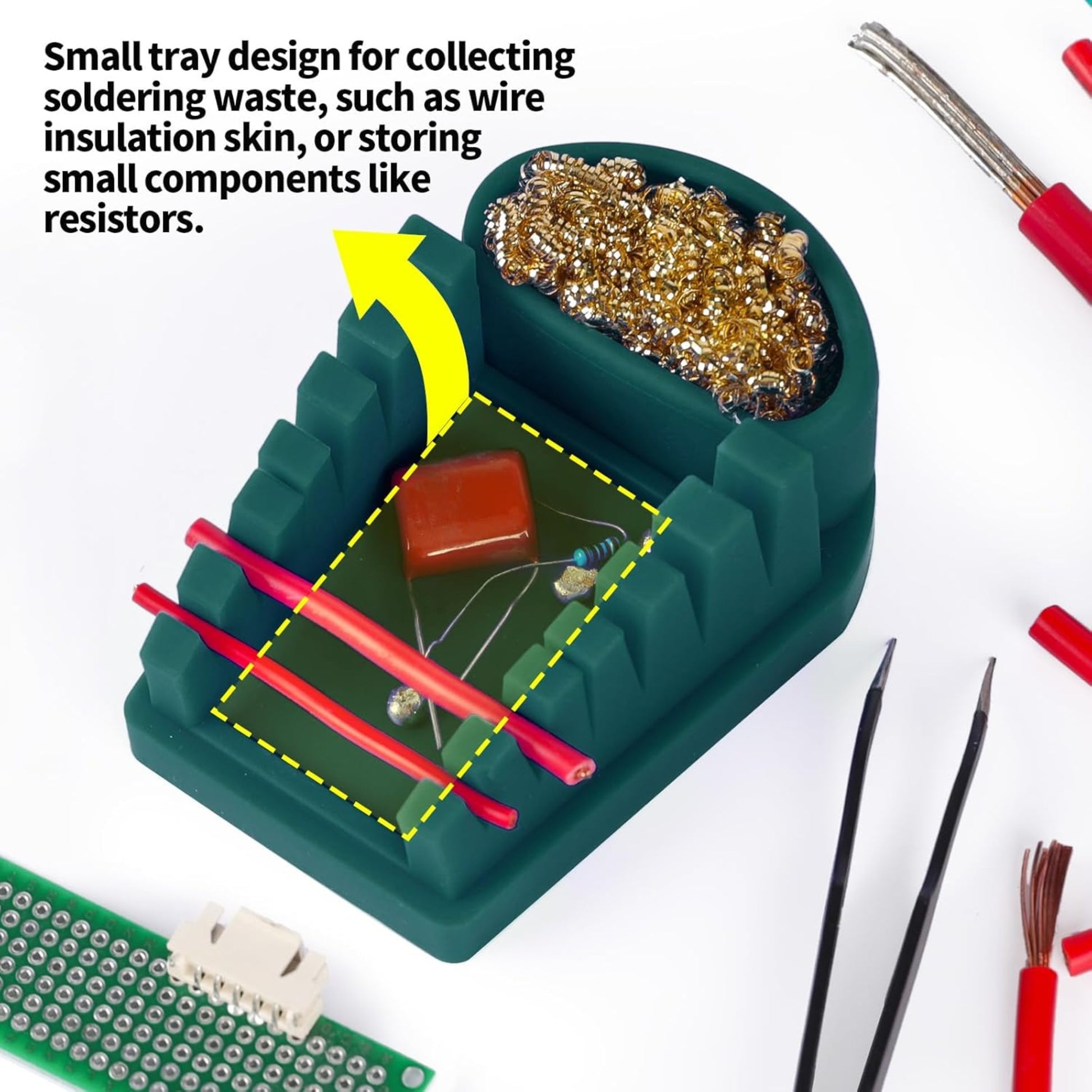 Small tray design for collecting soldering waste, such as wire insulation skin, or storing small components like resistors.