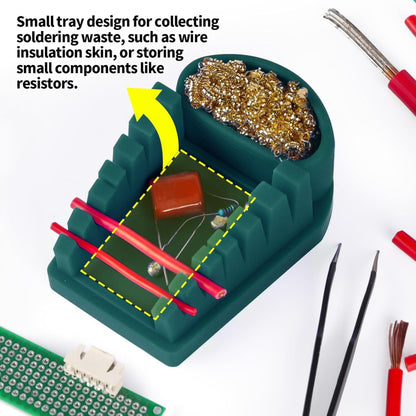 Small tray design for collecting soldering waste, such as wire insulation skin, or storing small components like resistors.