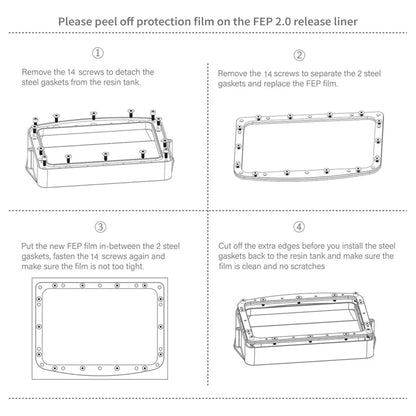 Please peel off protection film on the FEP 2.0 release liner

①

Remove the 14 screws to detach the steel gaskets from the resin tank.

②

Remove the 14 screws to separate the 2 steel gaskets and replace the FEP film.

③

Put the new FEP film in-between the 2 steel gaskets, fasten the 14 screws again and make sure the film is not too tight.

④

Cut off the extra edges before you install the steel gaskets back to the resin tank and make sure the film is clean and no scratches